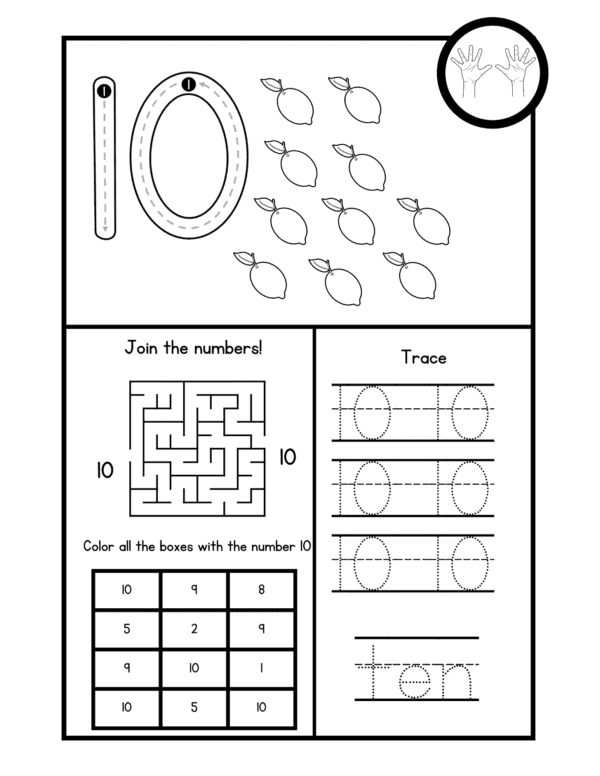 10

Join the numbers!

10

10

Color all the boxes with the number 10

| 10 | 9 | 8 |
|---|---|---|
| 5 | 2 | 9 |
| 9 | 10 | 1 |
| 10 | 5 | 10 |

Trace

10 10
10 10
10 10

ten